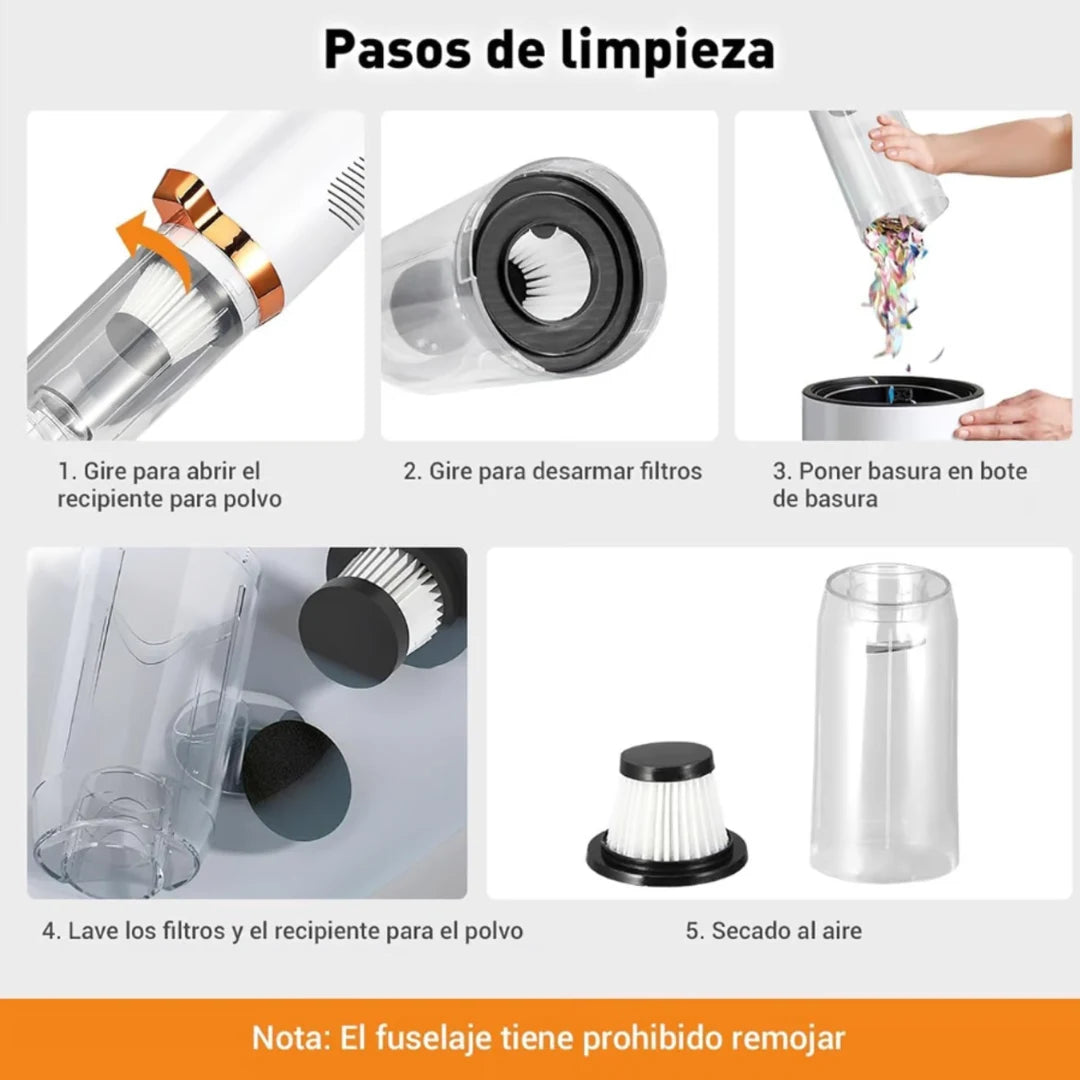 Pasos de limpieza

1. Gire para abrir el recipiente para polvo

2. Gire para desarmar filtros

3. Poner basura en bote de basura

4. Lave los filtros y el recipiente para el polvo

5. Secado al aire

Nota: El fuselaje tiene prohibido remojar